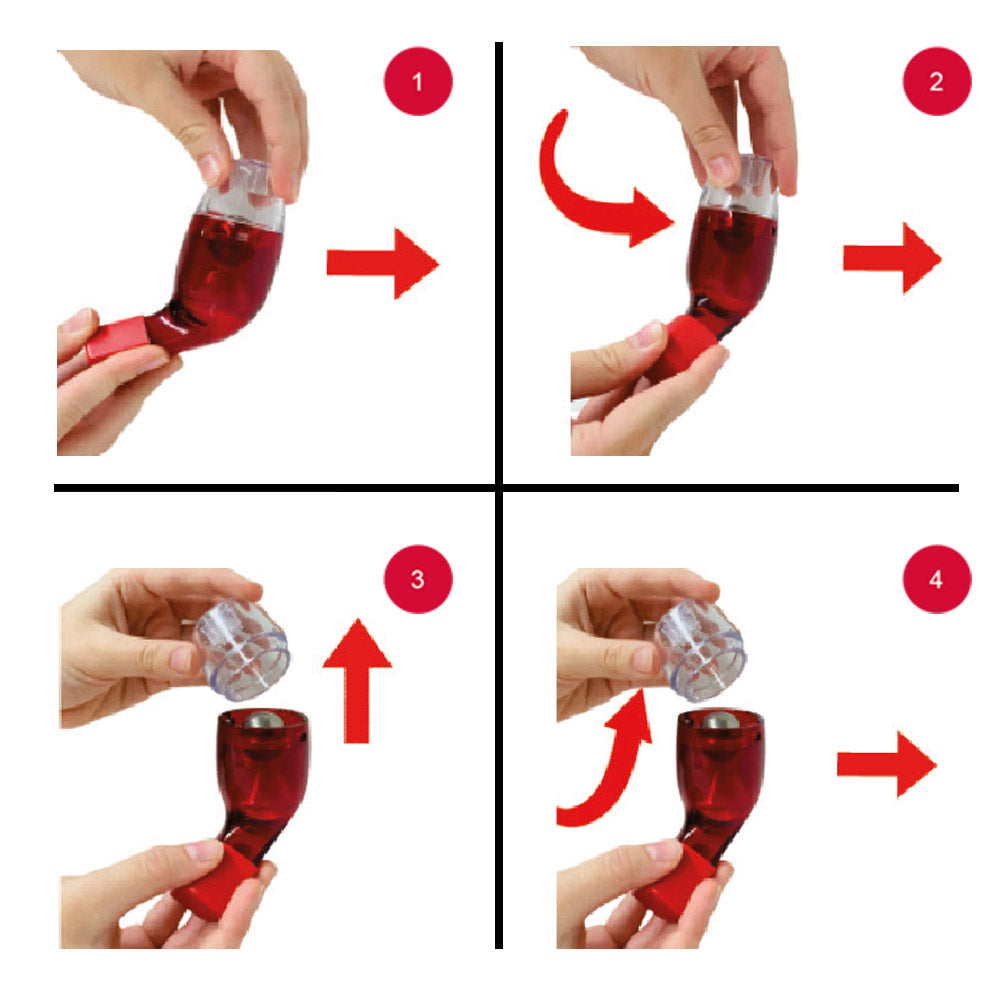 1

2

3

4